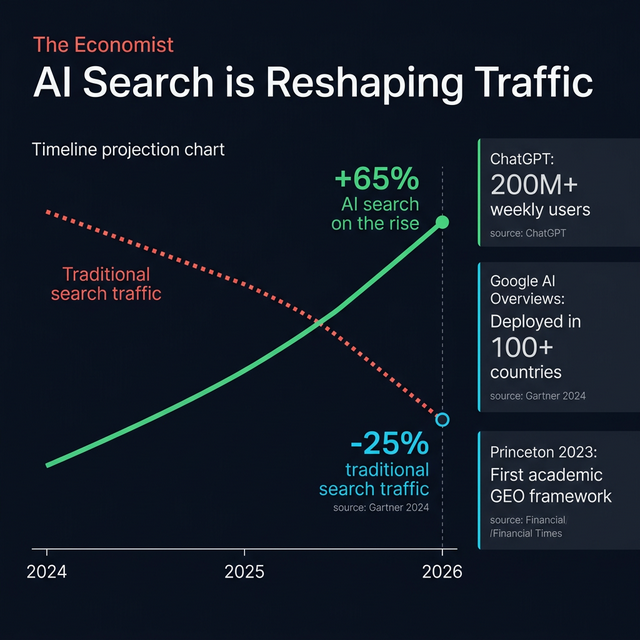 The Economist

AI Search is Reshaping Traffic

Timeline projection chart

+65%
AI search
on the rise

Traditional
search traffic

-25%
traditional
search traffic
source: Gartner 2024

2024
2025
2026

ChatGPT:
200M+
weekly users
source: ChatGPT

Google AI
Overviews:
Deployed in
100+
countries
source: Gartner 2024

Princeton 2023:
First academic
GEO framework
source: Financial/
/Financial Times