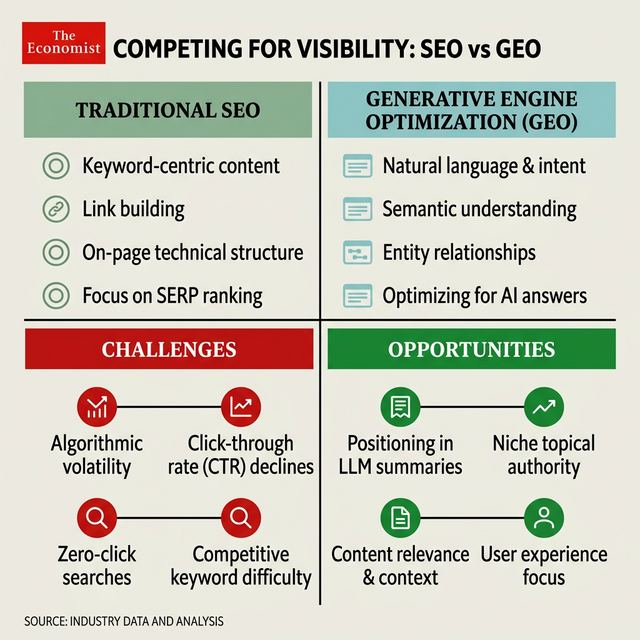 The Economist

COMPETING FOR VISIBILITY: SEO vs GEO

TRADITIONAL SEO

Keyword-centric content

Link building

On-page technical structure

Focus on SERP ranking

GENERATIVE ENGINE OPTIMIZATION (GEO)

Natural language & intent

Semantic understanding

Entity relationships

Optimizing for AI answers

CHALLENGES

Algorithmic volatility

Click-through rate (CTR) declines

Zero-click searches

Competitive keyword difficulty

OPPORTUNITIES

Positioning in LLM summaries

Niche topical authority

Content relevance & context

User experience focus

SOURCE: INDUSTRY DATA AND ANALYSIS